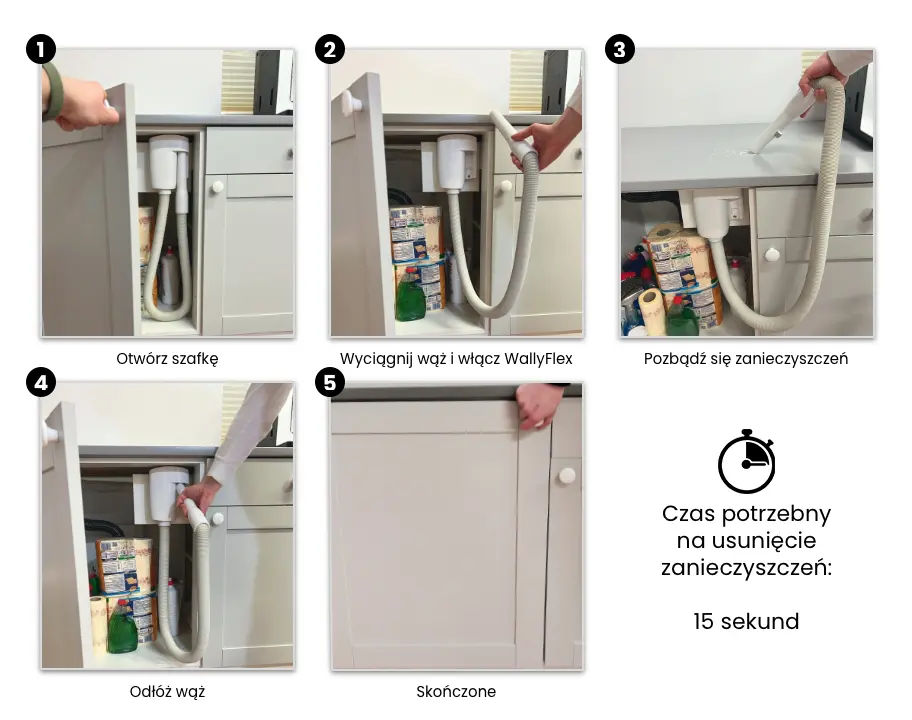 1

Otwórz szafkę

2

Wyciągnij wąż i włącz WallyFlex

3

Pozbądź się zanieczyszczeń

4

Odłóż wąż

5

Skończone

Czas potrzebny na usunięcie zanieczyszczeń:

15 sekund