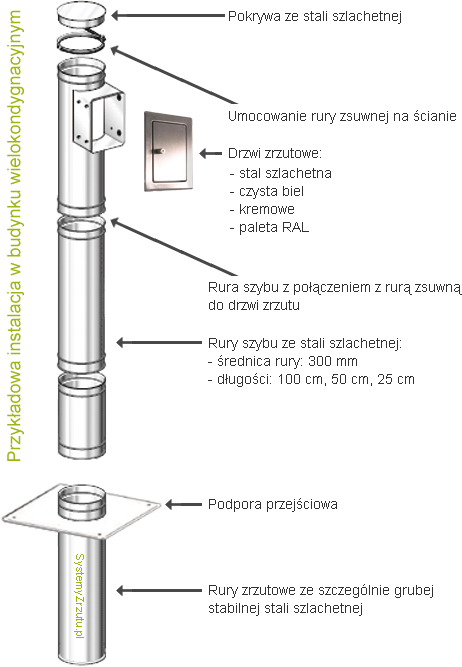 Przykładowa instalacja w budynku wielokondygnacyjnym

Pokrywa ze stali szlachetnej

Umocowanie rury zsuwnej na ścianie

Drzwi zrzutowe:
- stal szlachetna
- czysta biel
- kremowe
- paleta RAL

Rura szybu z połączeniem z rurą zsuwną do drzwi zrzutu

Rury szybu ze stali szlachetnej:
- średnica rury: 300 mm
- długości: 100 cm, 50 cm, 25 cm

Podpora przejściowa

SystemyZrzutu.pl

Rury zrzutowe ze szczególnie grubej stabilnej stali szlachetnej